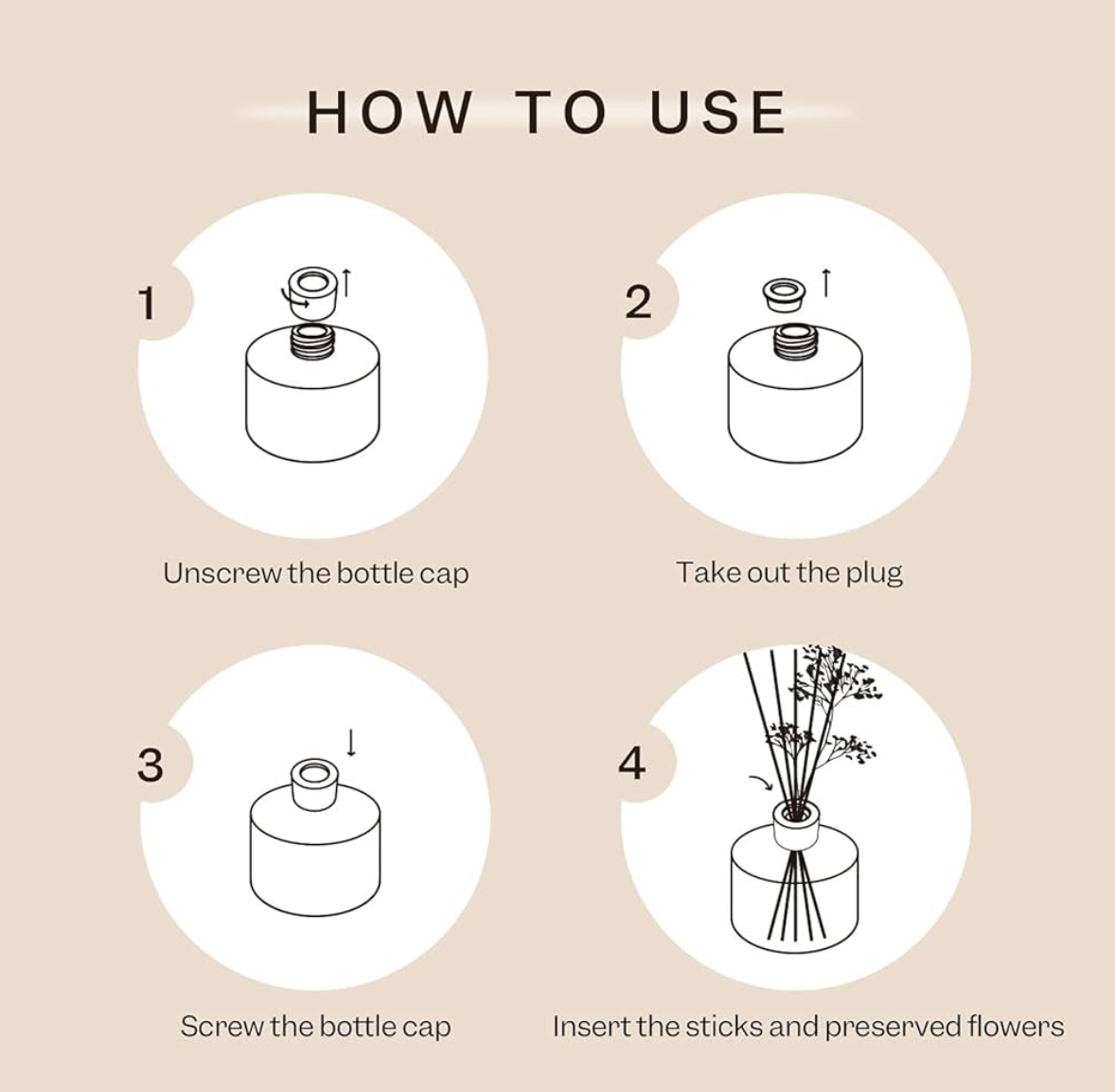 HOW TO USE

1

Unscrew the bottle cap

2

Take out the plug

3

Screw the bottle cap

4

Insert the sticks and preserved flowers