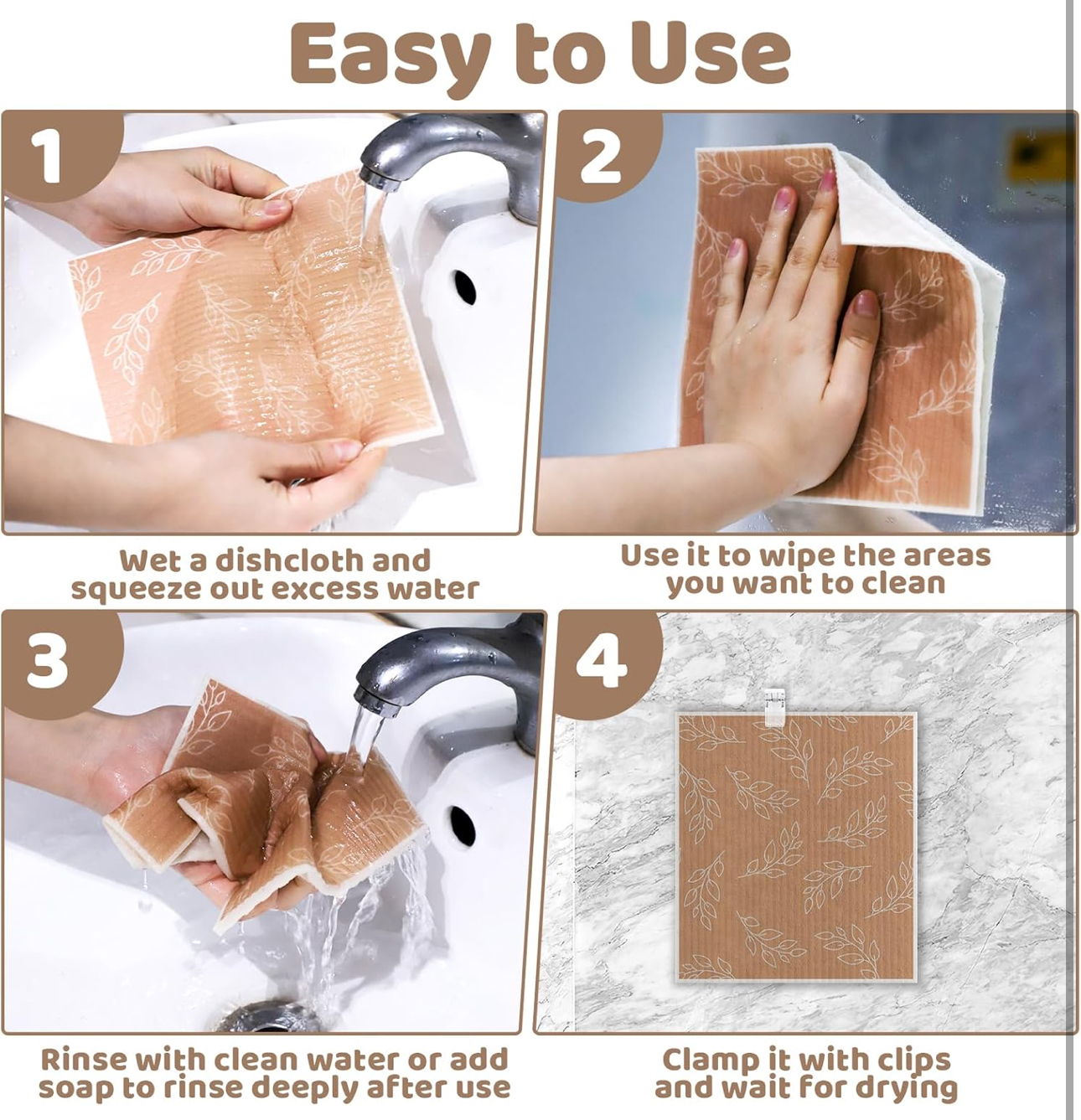 Easy to Use

1

Wet a dishcloth and squeeze out excess water

2

Use it to wipe the areas you want to clean

3

Rinse with clean water or add soap to rinse deeply after use

4

Clamp it with clips and wait for drying