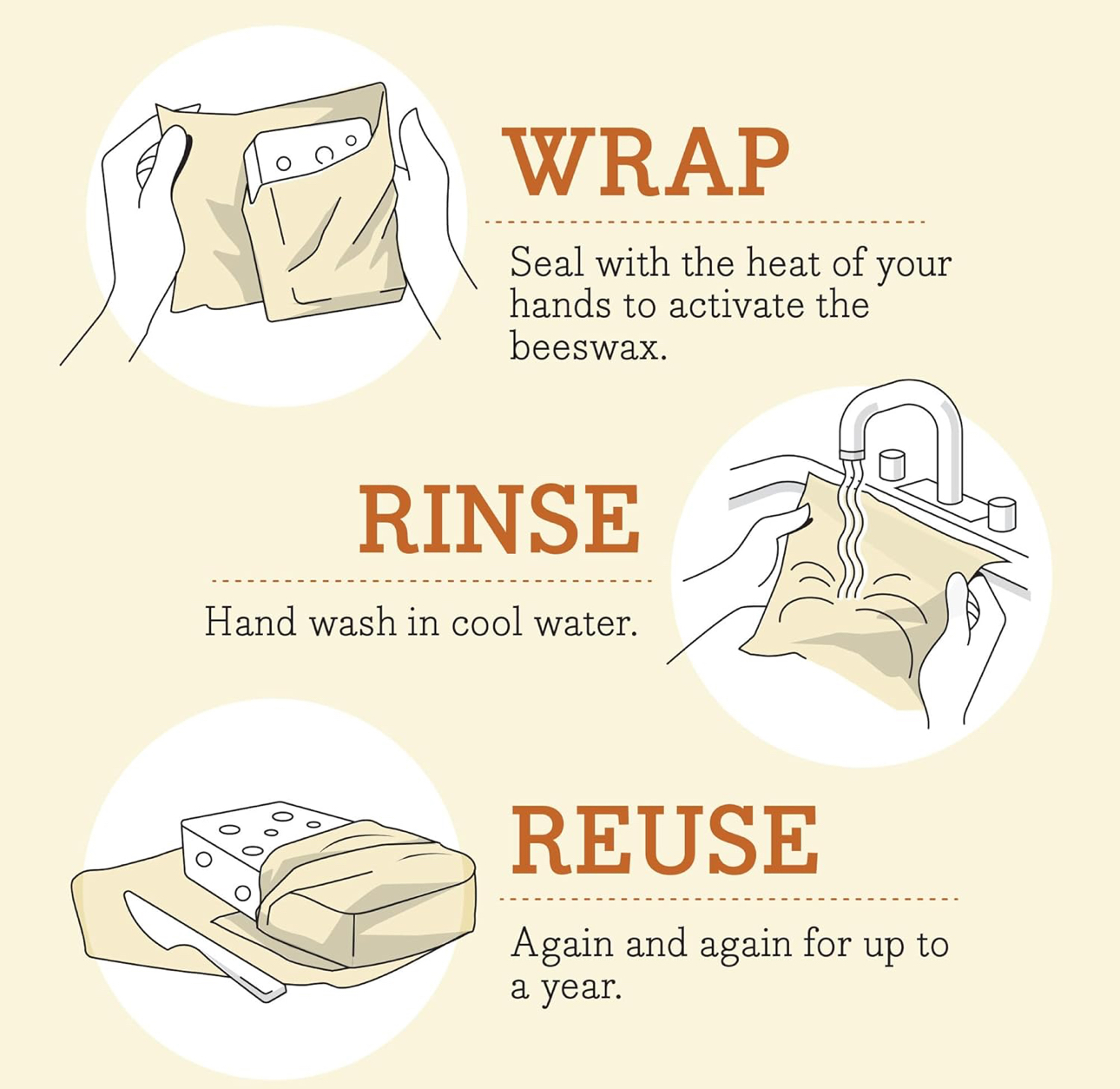 WRAP

Seal with the heat of your hands to activate the beeswax.

RINSE

Hand wash in cool water.

REUSE

Again and again for up to a year.